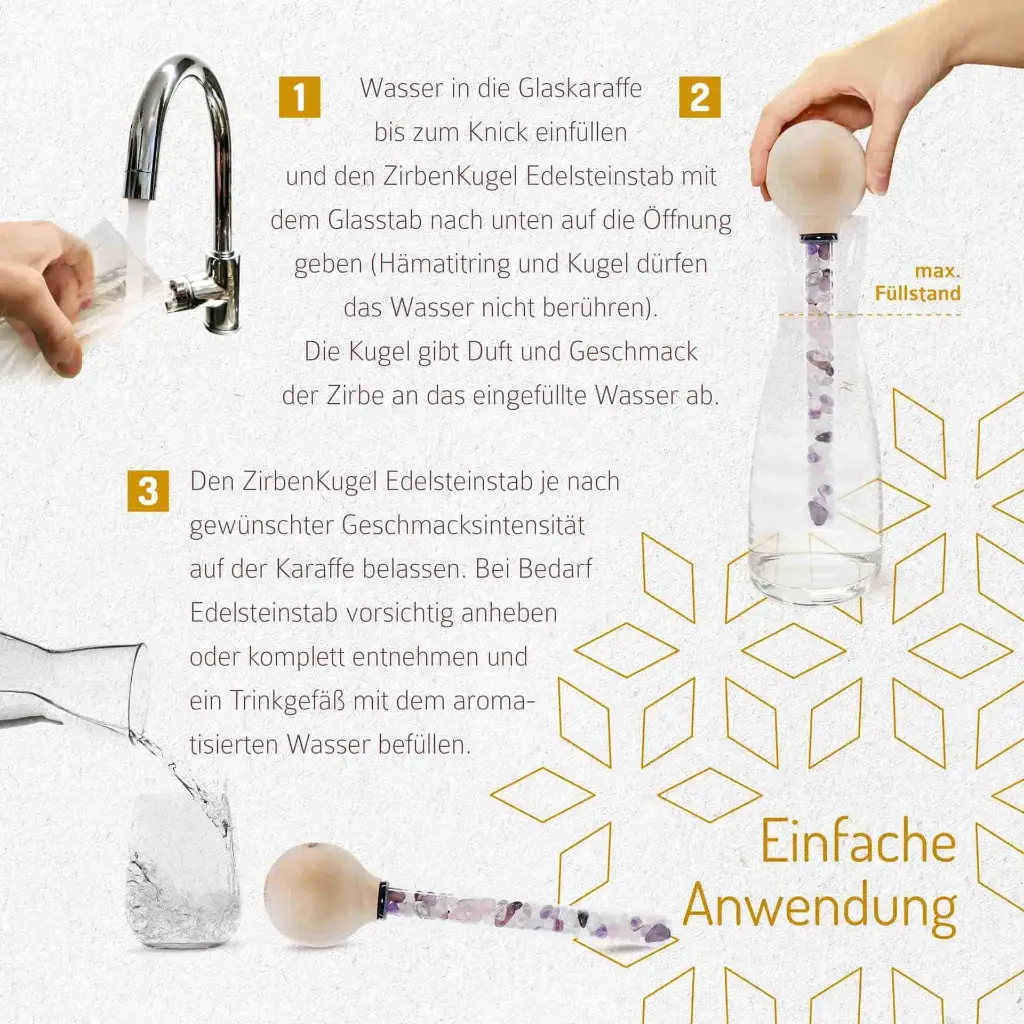 1

Wasser in die Glaskaraffe bis zum Knick einfüllen und den ZirbenKugel Edelsteinstab mit dem Glasstab nach unten auf die Öffnung geben (Hämatitring und Kugel dürfen das Wasser nicht berühren). Die Kugel gibt Duft und Geschmack der Zirbe an das eingefüllte Wasser ab.

2

max. Füllstand

3

Den ZirbenKugel Edelsteinstab je nach gewünschter Geschmacksintensität auf der Karaffe belassen. Bei Bedarf Edelsteinstab vorsichtig anheben oder komplett entnehmen und ein Trinkgefäß mit dem aromatisierten Wasser befüllen.

Einfache Anwendung